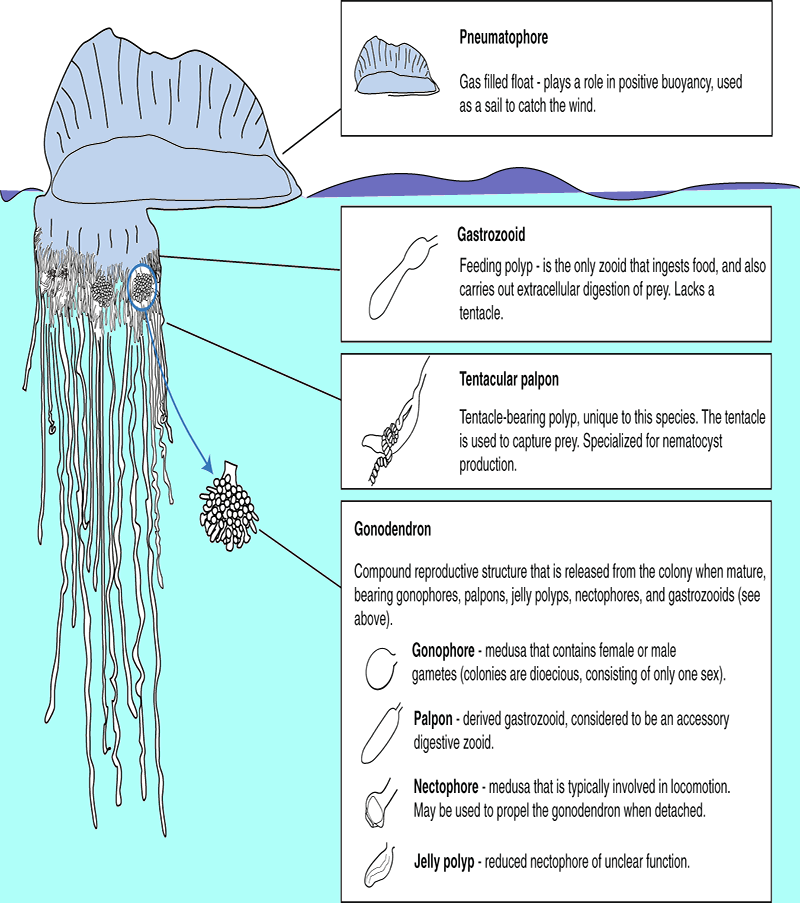 Pneumatophore

Gas filled float - plays a role in positive buoyancy, used as a sail to catch the wind.

Gastrozooid

Feeding polyp - is the only zooid that ingests food, and also carries out extracellular digestion of prey. Lacks a tentacle.

Tentacular palpon

Tentacle-bearing polyp, unique to this species. The tentacle is used to capture prey. Specialized for nematocyst production.

Gonodendron

Compound reproductive structure that is released from the colony when mature, bearing gonophores, palpons, jelly polyps, nectophores, and gastrozooids (see above).

Gonophore - medusa that contains female or male gametes (colonies are dioecious, consisting of only one sex).

Palpon - derived gastrozooid, considered to be an accessory digestive zooid.

Nectophore - medusa that is typically involved in locomotion. May be used to propel the gonodendron when detached.

Jelly polyp - reduced nectophore of unclear function.